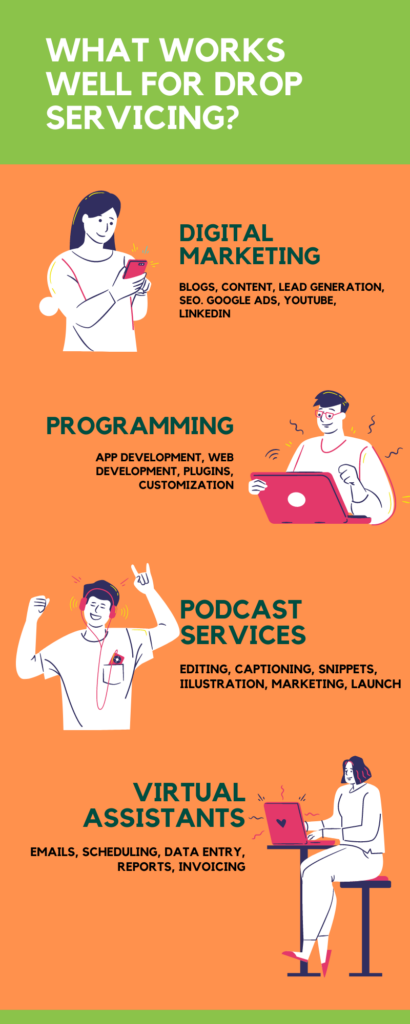 WHAT WORKS WELL FOR DROP SERVICING?

DIGITAL MARKETING

BLOGS, CONTENT, LEAD GENERATION, SEO. GOOGLE ADS, YOUTUBE, LINKEDIN

PROGRAMMING

APP DEVELOPMENT, WEB DEVELOPMENT, PLUGINS, CUSTOMIZATION

PODCAST SERVICES

EDITING, CAPTIONING, SNIPPETS, IILUSTRATION, MARKETING, LAUNCH

VIRTUAL ASSISTANTS

EMAILS, SCHEDULING, DATA ENTRY, REPORTS, INVOICING